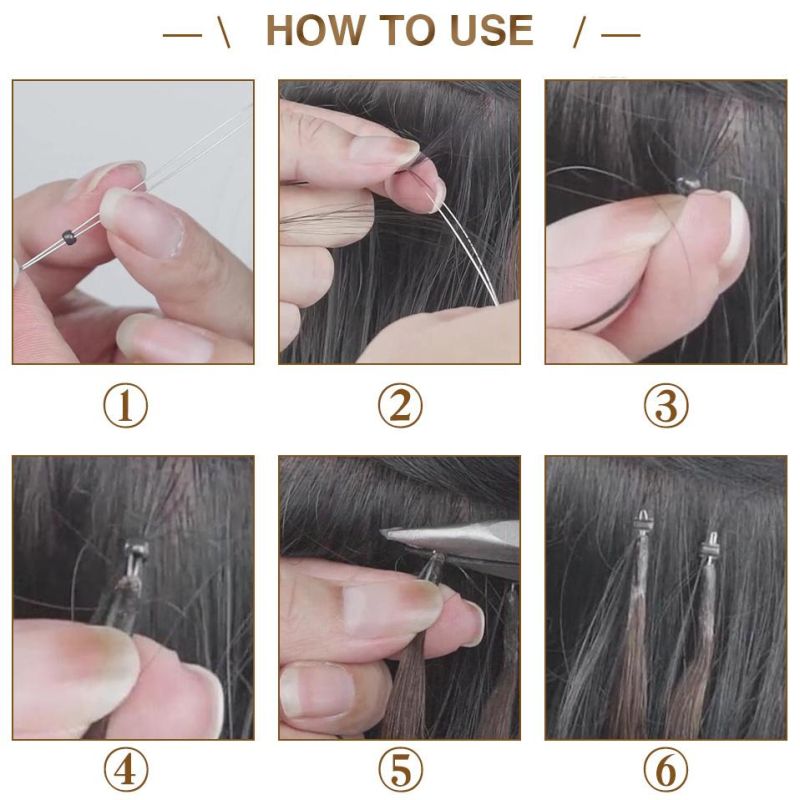 — \ HOW TO USE / —

①

②

③

④

⑤

⑥