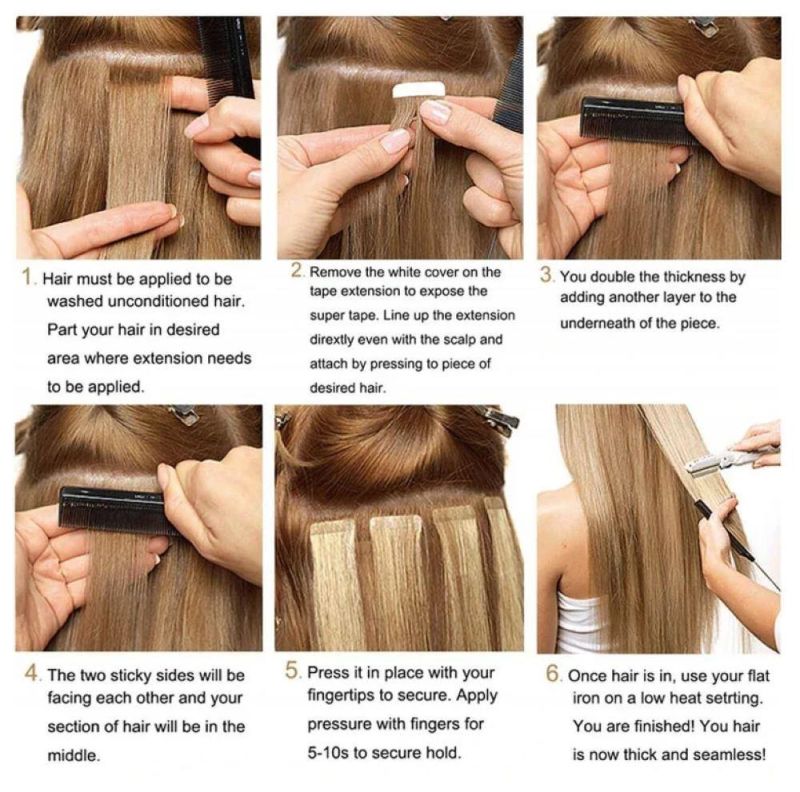 1. Hair must be applied to be washed unconditioned hair. Part your hair in desired area where extension needs to be applied.

2. Remove the white cover on the tape extension to expose the super tape. Line up the extension dirextly even with the scalp and attach by pressing to piece of desired hair.

3. You double the thickness by adding another layer to the underneath of the piece.

4. The two sticky sides will be facing each other and your section of hair will be in the middle.

5. Press it in place with your fingertips to secure. Apply pressure with fingers for 5-10s to secure hold.

6. Once hair is in, use your flat iron on a low heat setrting. You are finished! You hair is now thick and seamless!