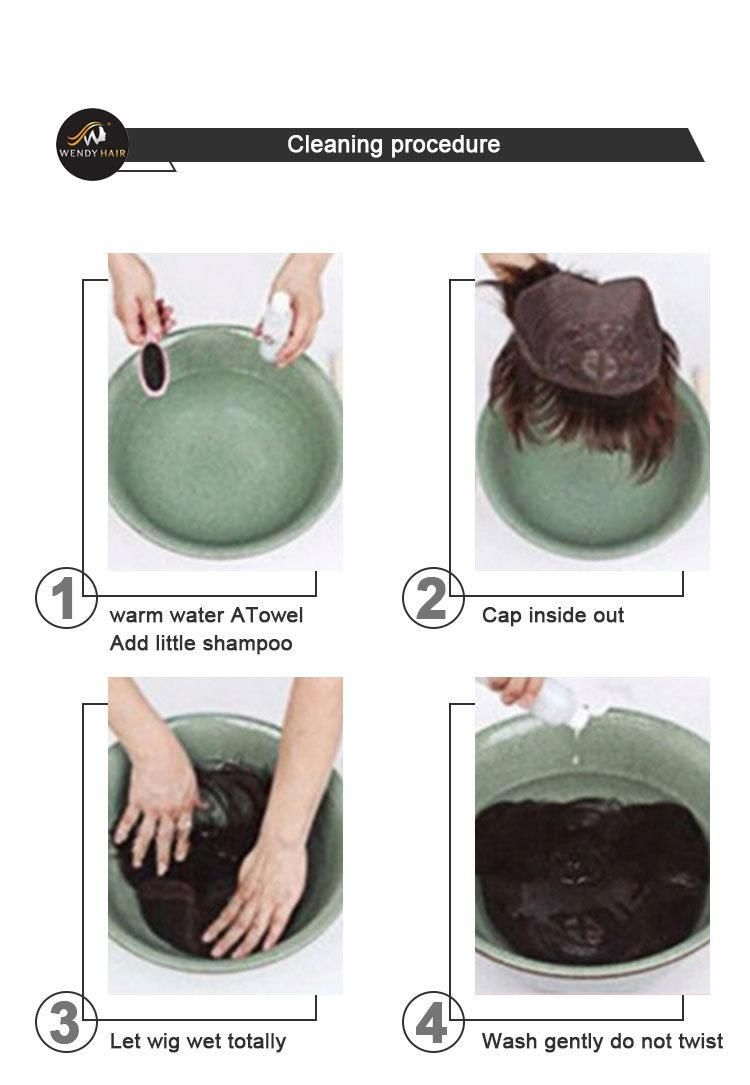 WENDY HAIR

Cleaning procedure

1
warm water ATowel
Add little shampoo

2
Cap inside out

3
Let wig wet totally

4
Wash gently do not twist