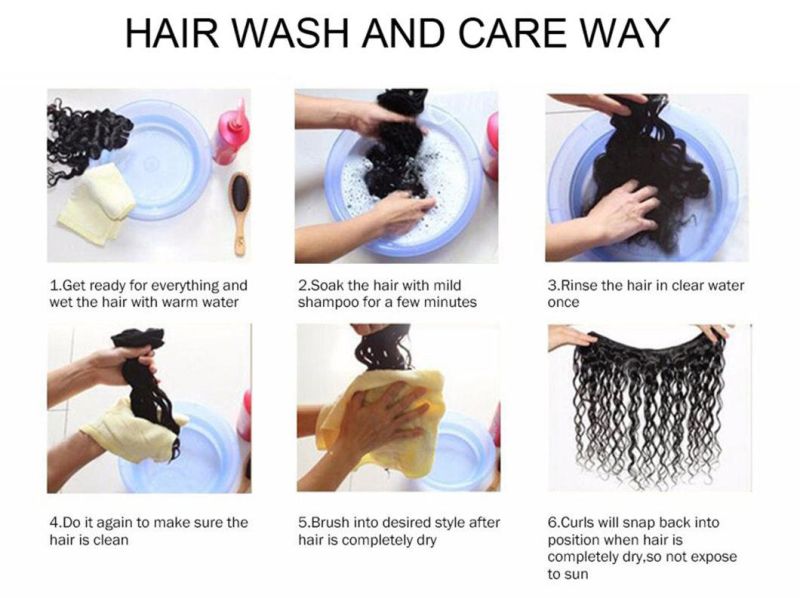 HAIR WASH AND CARE WAY

1.Get ready for everything and wet the hair with warm water

2.Soak the hair with mild shampoo for a few minutes

3.Rinse the hair in clear water once

4.Do it again to make sure the hair is clean

5.Brush into desired style after hair is completely dry

6.Curls will snap back into position when hair is completely dry,so not expose to sun