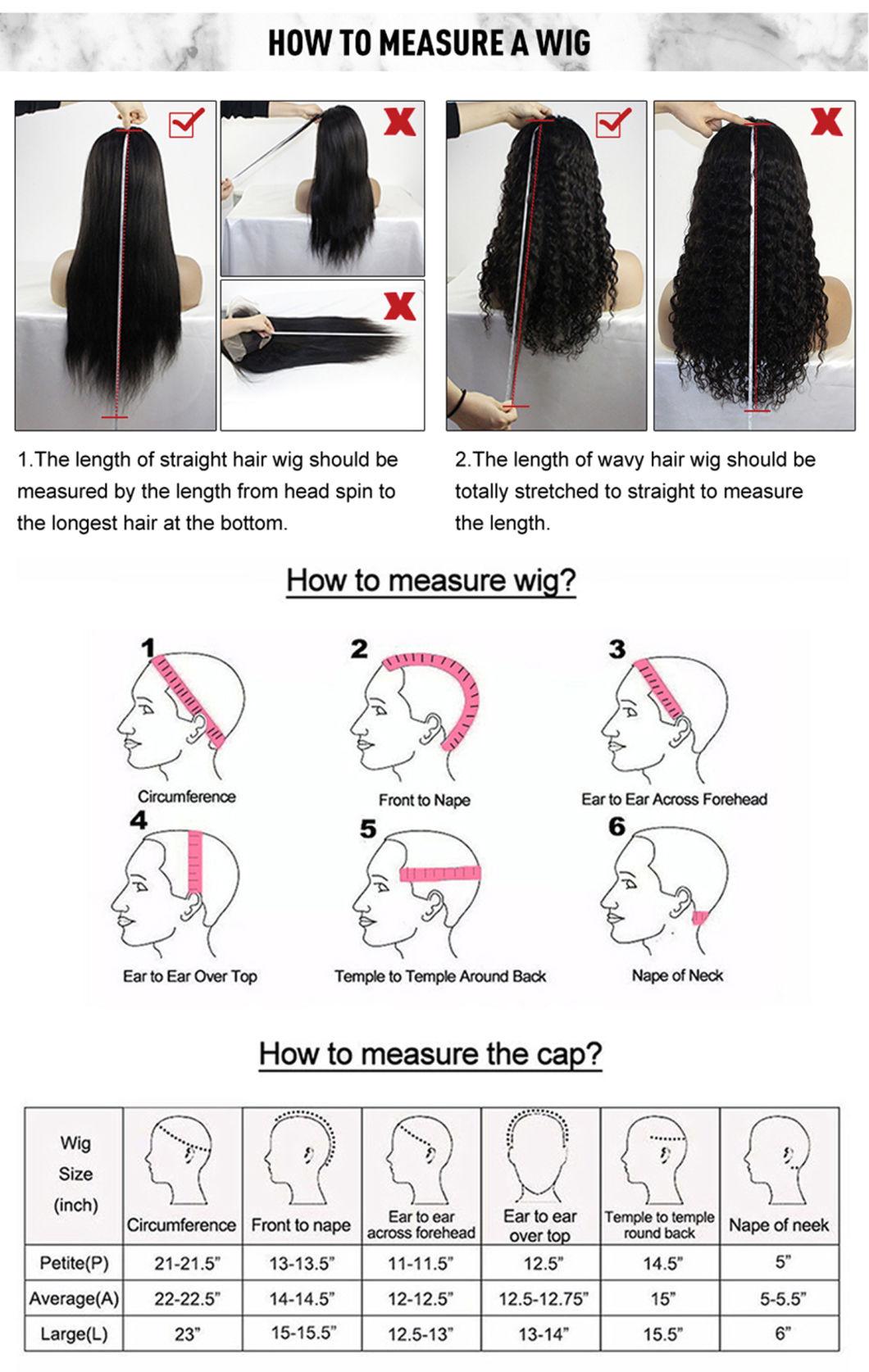 HOW TO MEASURE A WIG

1.The length of straight hair wig should be measured by the length from head spin to the longest hair at the bottom.

2.The length of wavy hair wig should be totally stretched to straight to measure the length.

How to measure wig?

1
Circumference

2
Front to Nape

3
Ear to Ear Across Forehead

4
Ear to Ear Over Top

5
Temple to Temple Around Back

6
Nape of Neck

How to measure the cap?

| Wig Size (inch) | Circumference | Front to nape | Ear to ear across forehead | Ear to ear over top | Temple to temple round back | Nape of neek |
|---|---|---|---|---|---|---|
| Petite(P) | 21-21.5" | 13-13.5" | 11-11.5" | 12.5" | 14.5" | 5" |
| Average(A) | 22-22.5" | 14-14.5" | 12-12.5" | 12.5-12.75" | 15" | 5-5.5" |
| Large(L) | 23" | 15-15.5" | 12.5-13" | 13-14" | 15.5" | 6" |