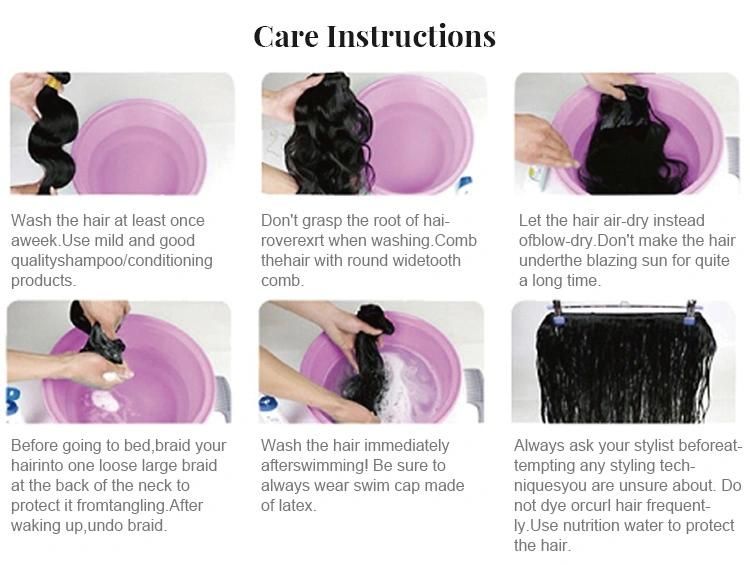 Care Instructions

Wash the hair at least once aweek.Use mild and good qualityshampoo/conditioning products.

Don't grasp the root of hairoverexrt when washing.Comb thehair with round widetooth comb.

Let the hair air-dry instead ofblow-dry.Don't make the hair underthe blazing sun for quite a long time.

Before going to bed,braid your hairinto one loose large braid at the back of the neck to protect it fromtangling.After waking up,undo braid.

Wash the hair immediately afterswimming! Be sure to always wear swim cap made of latex.

Always ask your stylist beforeattempting any styling techniquesyou are unsure about. Do not dye orcurl hair frequently.Use nutrition water to protect the hair.