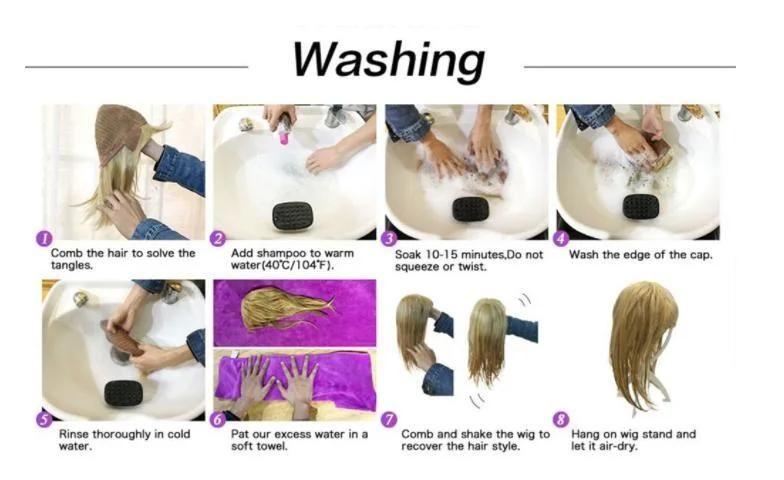 Washing

1
Comb the hair to solve the tangles.

2
Add shampoo to warm water(40℃/104°F).

3
Soak 10-15 minutes,Do not squeeze or twist.

4
Wash the edge of the cap.

5
Rinse thoroughly in cold water.

6
Pat our excess water in a soft towel.

7
Comb and shake the wig to recover the hair style.

8
Hang on wig stand and let it air-dry.