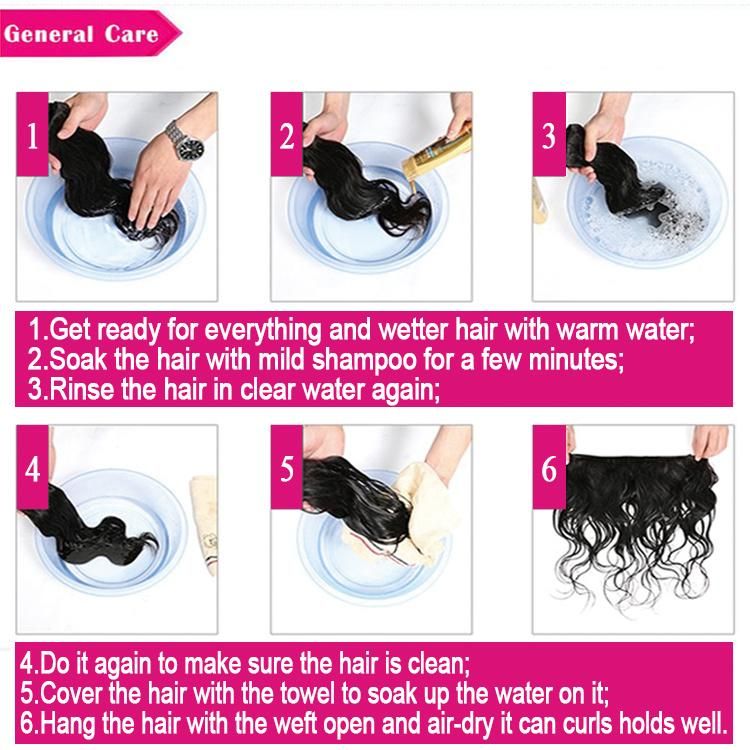 General Care

1

2

3

1.Get ready for everything and wetter hair with warm water;
2.Soak the hair with mild shampoo for a few minutes;
3.Rinse the hair in clear water again;

4

5

6

4.Do it again to make sure the hair is clean;
5.Cover the hair with the towel to soak up the water on it;
6.Hang the hair with the weft open and air-dry it can curls holds well.