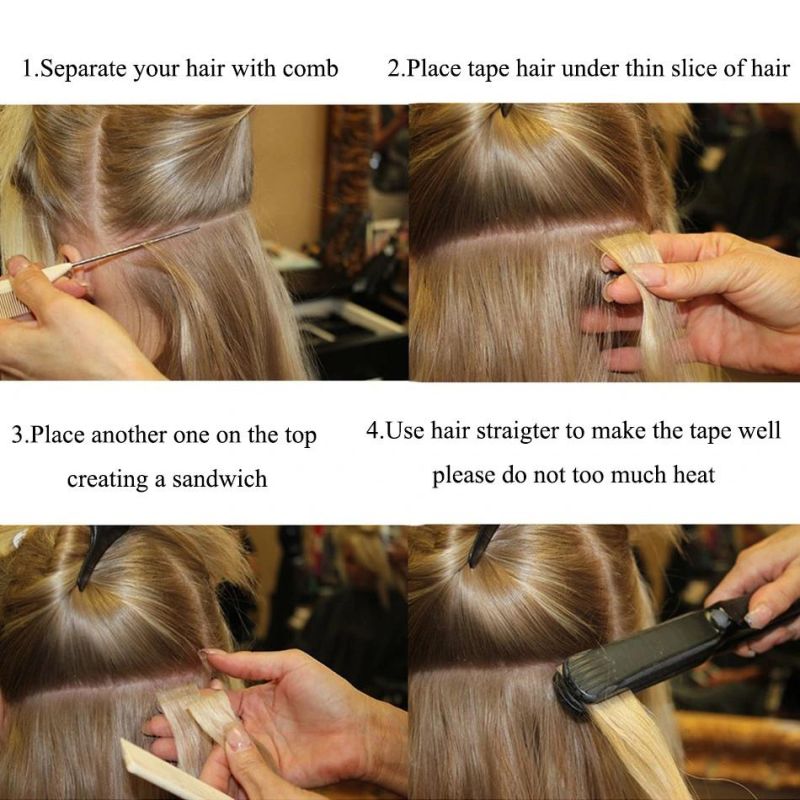 1.Separate your hair with comb

2.Place tape hair under thin slice of hair

3.Place another one on the top creating a sandwich

4.Use hair straigter to make the tape well please do not too much heat