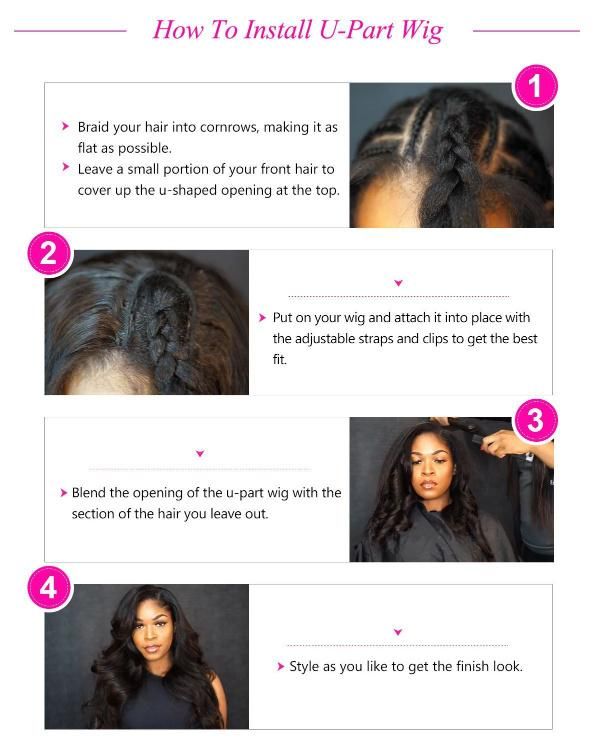 How To Install U-Part Wig

1

Braid your hair into cornrows, making it as flat as possible.

Leave a small portion of your front hair to cover up the u-shaped opening at the top.

2

Put on your wig and attach it into place with the adjustable straps and clips to get the best fit.

3

Blend the opening of the u-part wig with the section of the hair you leave out.

4

Style as you like to get the finish look.