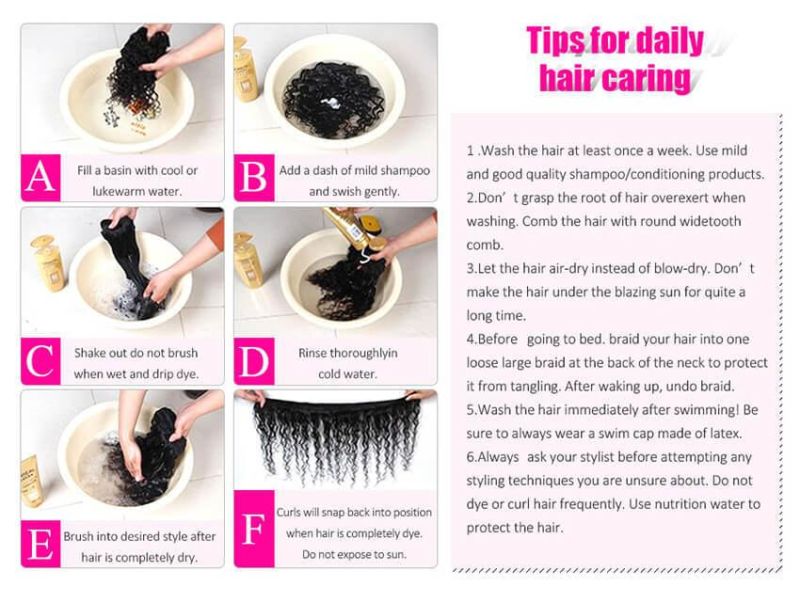 A
Fill a basin with cool or lukewarm water.

B
Add a dash of mild shampoo and swish gently.

C
Shake out do not brush when wet and drip dye.

D
Rinse thoroughlyin cold water.

E
Brush into desired style after hair is completely dry.

F
Curls will snap back into position when hair is completely dye. Do not expose to sun.

Tips for daily hair caring

1 .Wash the hair at least once a week. Use mild and good quality shampoo/conditioning products.
2.Don' t grasp the root of hair overexert when washing. Comb the hair with round widetooth comb.
3.Let the hair air-dry instead of blow-dry. Don' t make the hair under the blazing sun for quite a long time.
4.Before going to bed. braid your hair into one loose large braid at the back of the neck to protect it from tangling. After waking up, undo braid.
5.Wash the hair immediately after swimming! Be sure to always wear a swim cap made of latex.
6.Always ask your stylist before attempting any styling techniques you are unsure about. Do not dye or curl hair frequently. Use nutrition water to protect the hair.