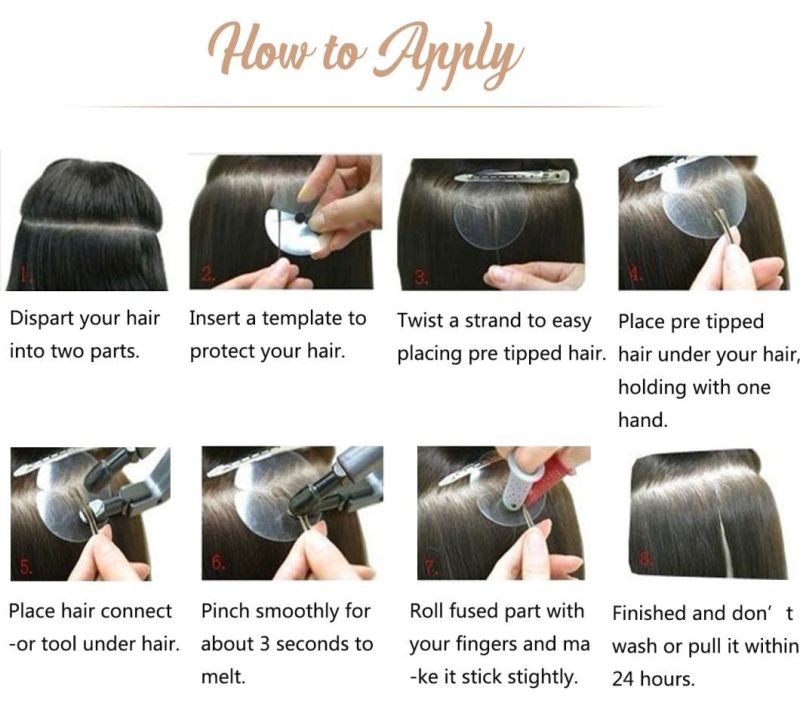 How to Apply

1.
Dispart your hair into two parts.

2.
Insert a template to protect your hair.

3.
Twist a strand to easy placing pre tipped hair.

4.
Place pre tipped hair under your hair, holding with one hand.

5.
Place hair connect -or tool under hair.

6.
Pinch smoothly for about 3 seconds to melt.

7.
Roll fused part with your fingers and ma -ke it stick stightly.

8.
Finished and don' t wash or pull it within 24 hours.