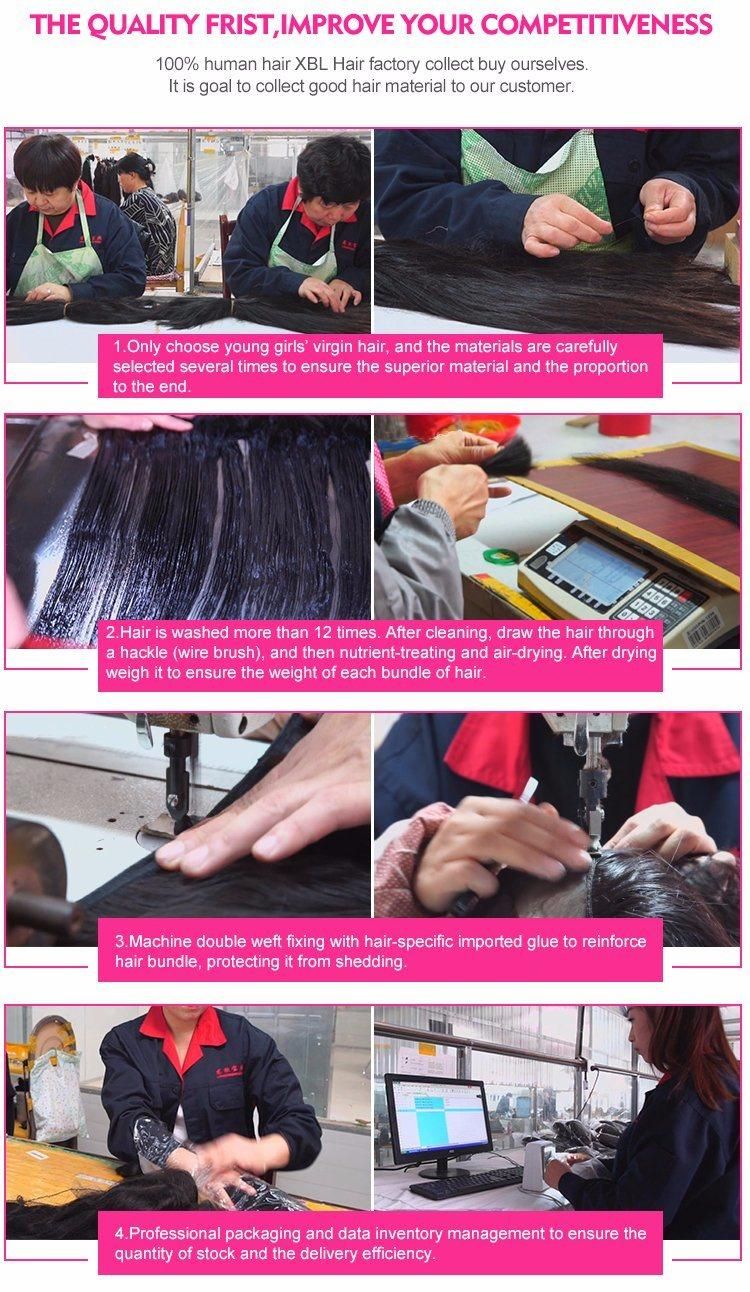 THE QUALITY FRIST,IMPROVE YOUR COMPETITIVENESS

100% human hair XBL Hair factory collect buy ourselves.
It is goal to collect good hair material to our customer.

1.Only choose young girls' virgin hair, and the materials are carefully selected several times to ensure the superior material and the proportion to the end.

2.Hair is washed more than 12 times. After cleaning, draw the hair through a hackle (wire brush), and then nutrient-treating and air-drying. After drying weigh it to ensure the weight of each bundle of hair.

3.Machine double weft fixing with hair-specific imported glue to reinforce hair bundle, protecting it from shedding.

4.Professional packaging and data inventory management to ensure the quantity of stock and the delivery efficiency.