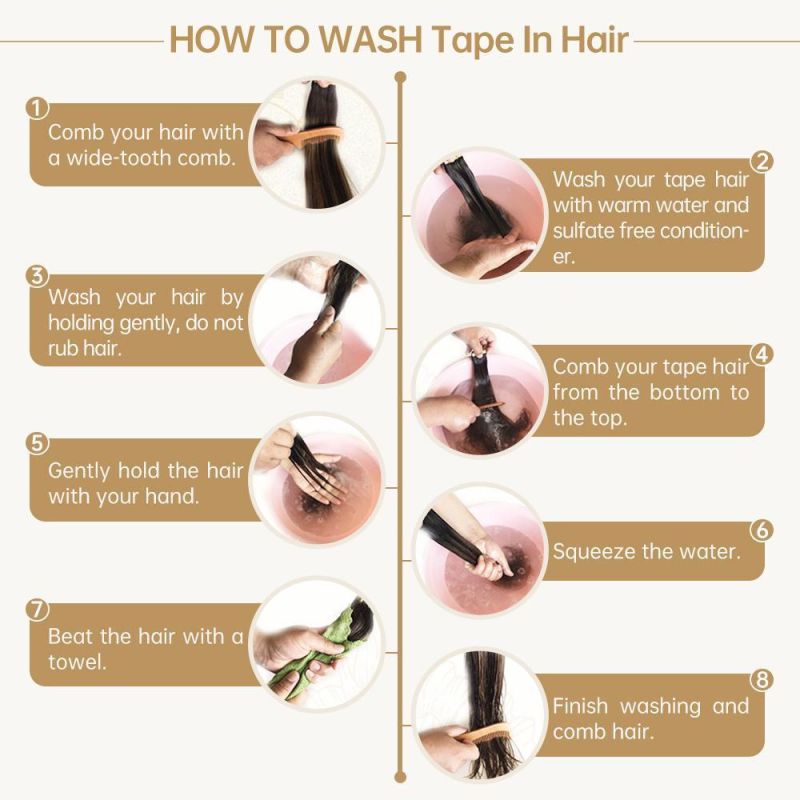 HOW TO WASH Tape In Hair

1
Comb your hair with a wide-tooth comb.

2
Wash your tape hair with warm water and sulfate free conditioner.

3
Wash your hair by holding gently, do not rub hair.

4
Comb your tape hair from the bottom to the top.

5
Gently hold the hair with your hand.

6
Squeeze the water.

7
Beat the hair with a towel.

8
Finish washing and comb hair.